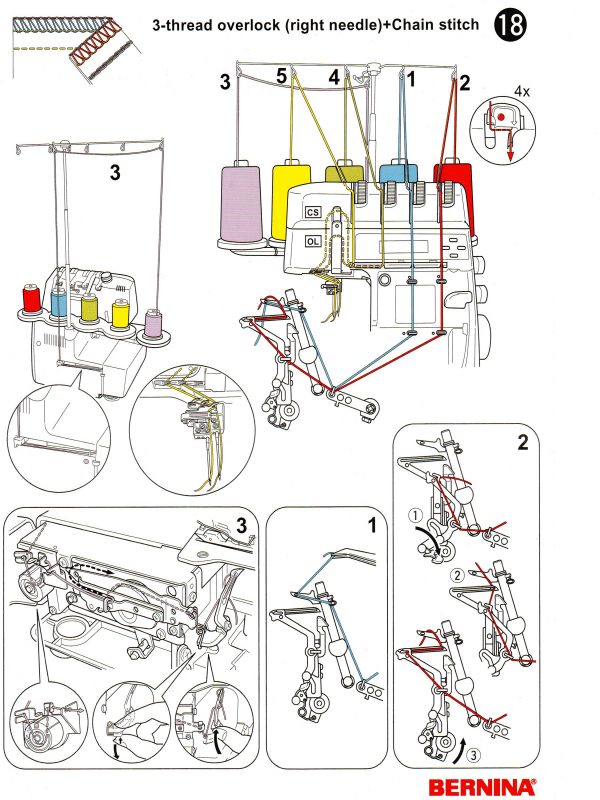 3-thread overlock (right needle)+Chain stitch

18

3

5

4

1

2

4x

3

CS

OL

2

①

②

③

3

1

BERNINA®