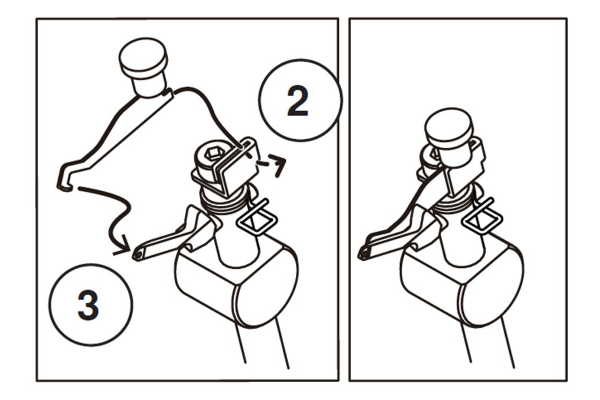 2

3