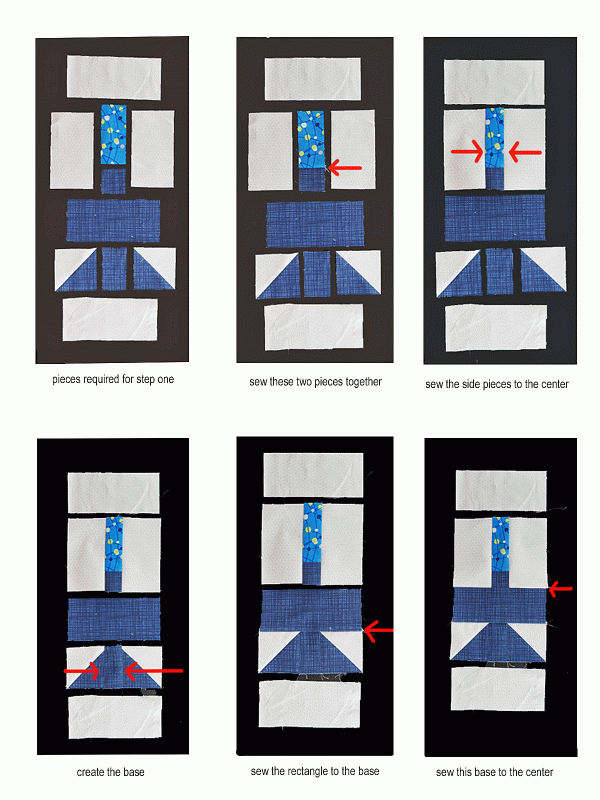 pieces required for step one

sew these two pieces together

sew the side pieces to the center

create the base

sew the rectangle to the base

sew this base to the center